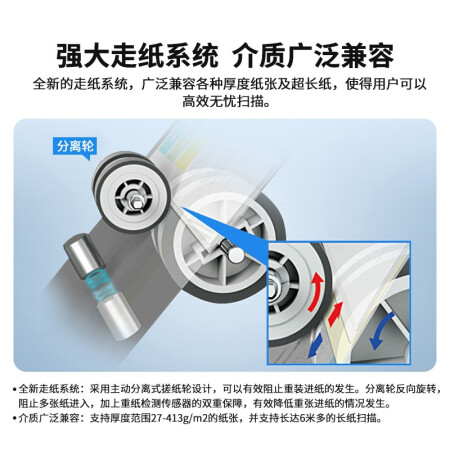 强大走纸系统 介质广泛兼容

全新的走纸系统，广泛兼容各种厚度纸张及超长纸，使得用户可以高效无忧扫描。

分离轮

• 全新走纸系统：采用主动分离式搓纸轮设计，可以有效阻止重装进纸的发生。分离轮反向旋转，阻止多张纸进入，加上重纸检测传感器的双重保障，有效降低重张进纸的情况发生。
• 介质广泛兼容：支持厚度范围27-413g/m2的纸张，并支持长达6米多的长纸扫描。