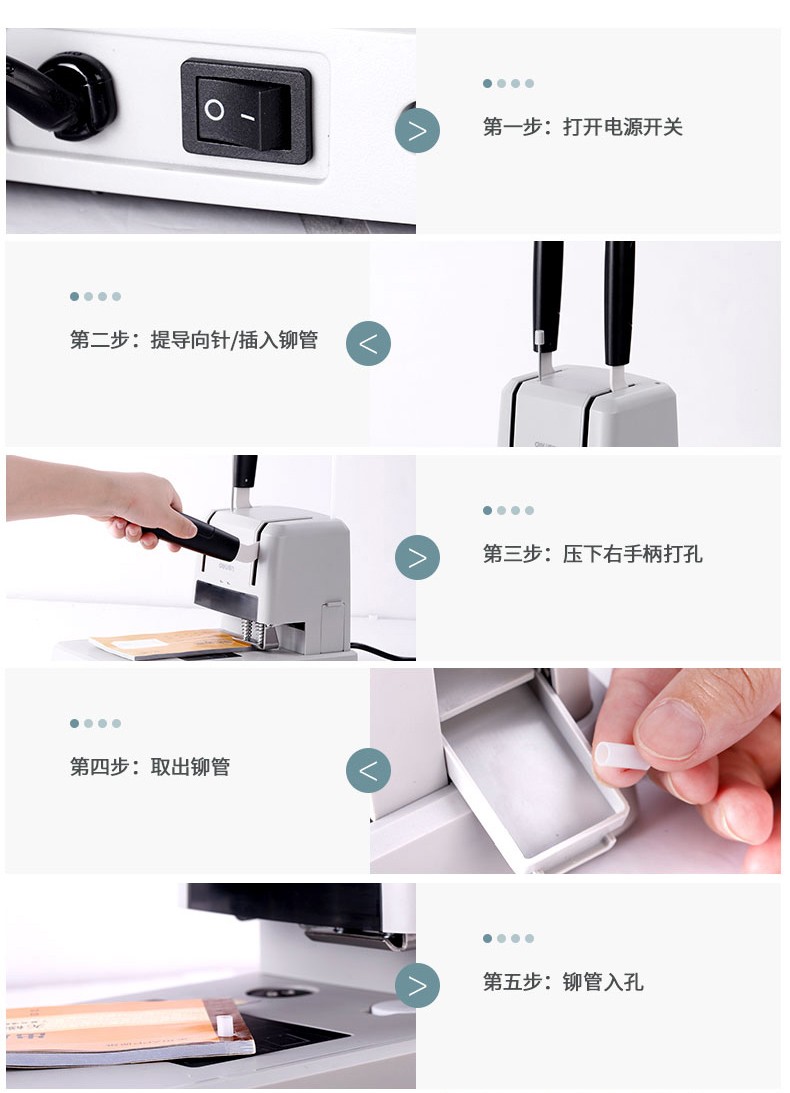 第一步：打开电源开关

第二步：提导向针/插入铆管

第三步：压下右手柄打孔

第四步：取出铆管

第五步：铆管入孔