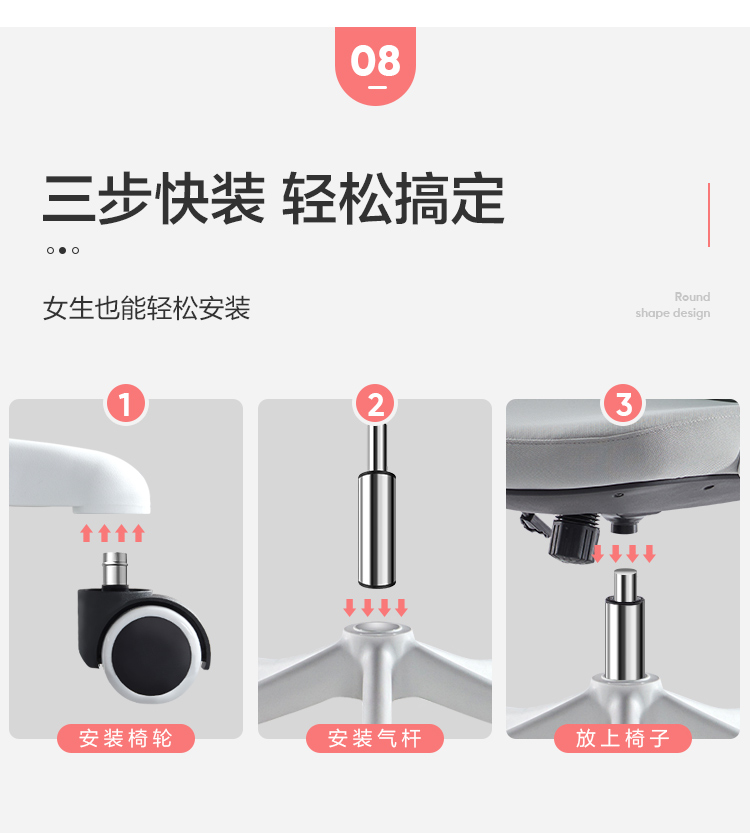 08

三步快装 轻松搞定

女生也能轻松安装

Round
shape design

1
安装椅轮

2
安装气杆

3
放上椅子