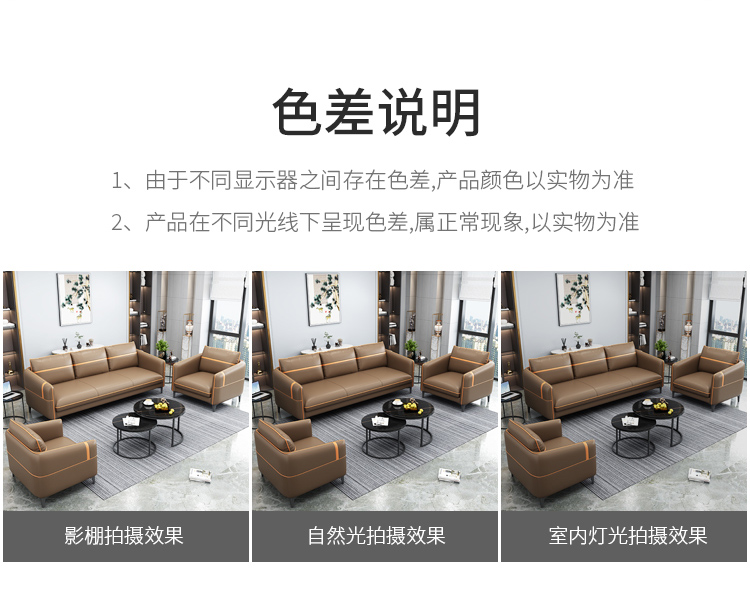 色差说明

1、由于不同显示器之间存在色差,产品颜色以实物为准

2、产品在不同光线下呈现色差,属正常现象,以实物为准

影棚拍摄效果

自然光拍摄效果

室内灯光拍摄效果